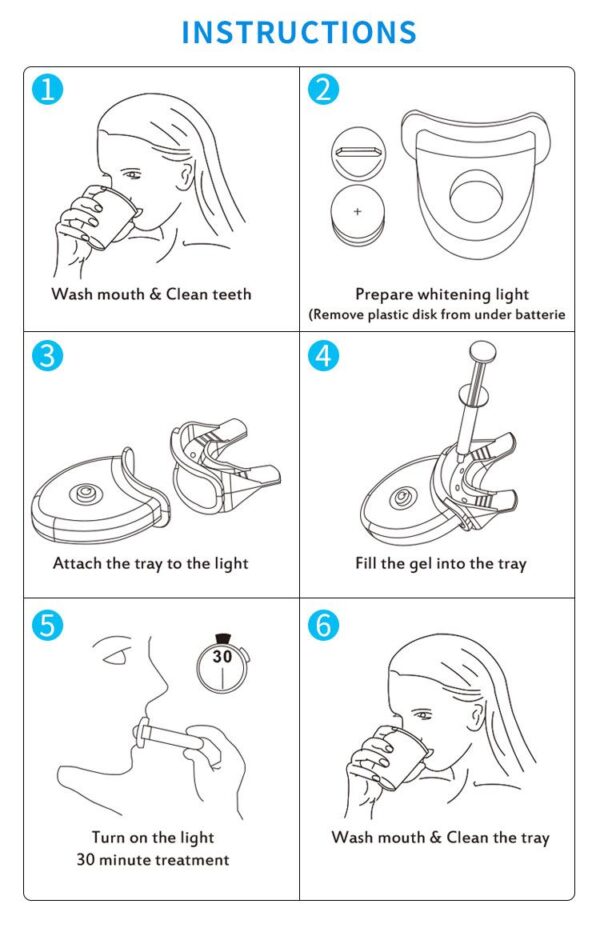 INSTRUCTIONS

1

Wash mouth & Clean teeth

2

+

Prepare whitening light
(Remove plastic disk from under batterie

3

Attach the tray to the light

4

Fill the gel into the tray

5

30

Turn on the light
30 minute treatment

6

Wash mouth & Clean the tray